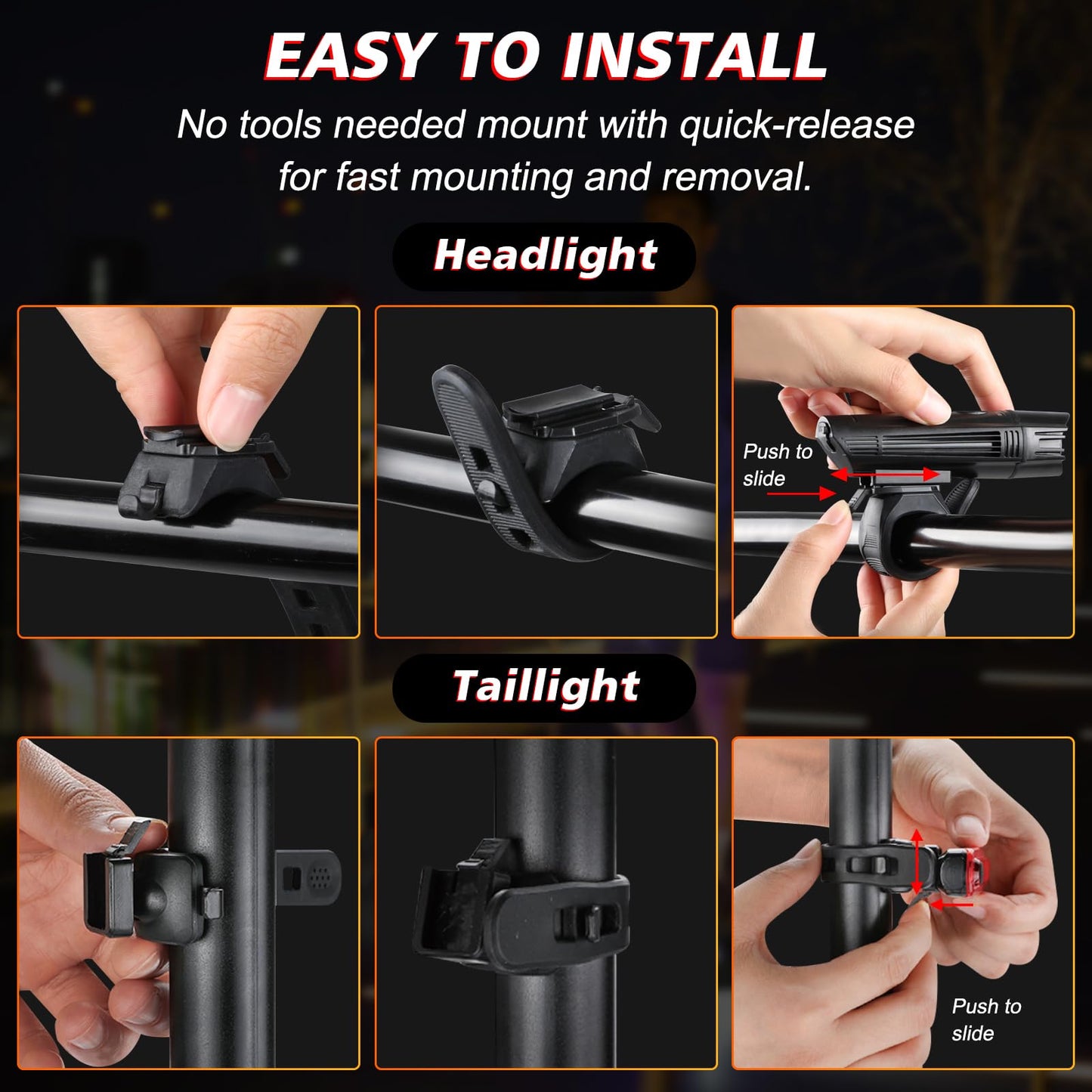 EASY TO INSTALL

No tools needed mount with quick-release for fast mounting and removal.

Headlight

Push to slide

Taillight

Push to slide